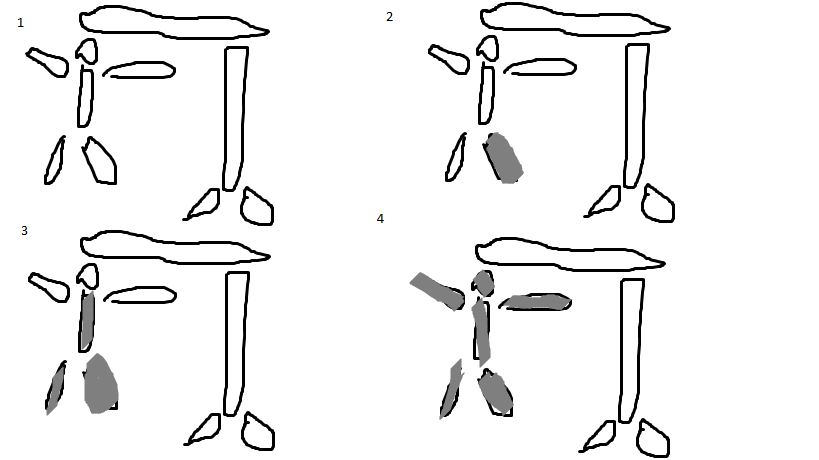 1

2

3

4